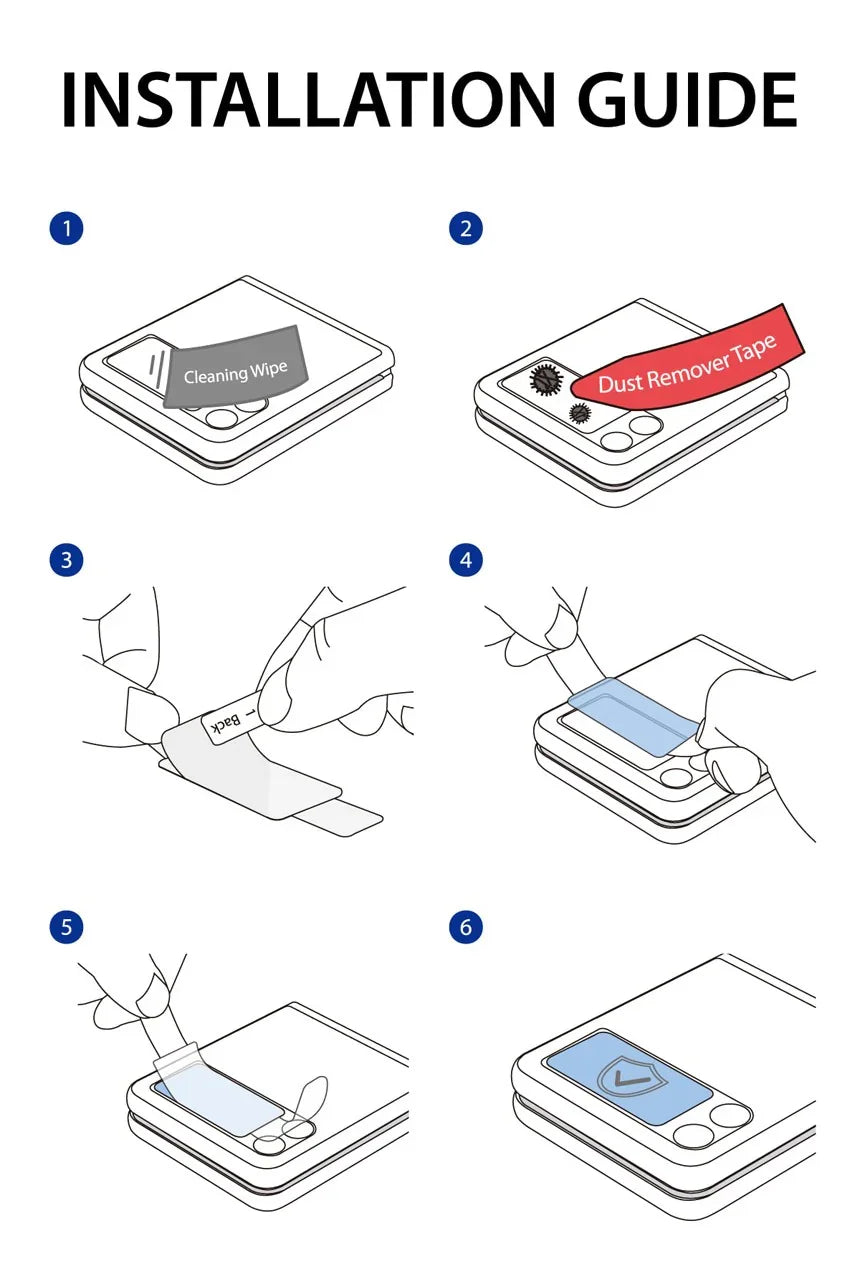 INSTALLATION GUIDE

1

Cleaning Wipe

2

Dust Remover Tape

3

1 Back

4

5

6